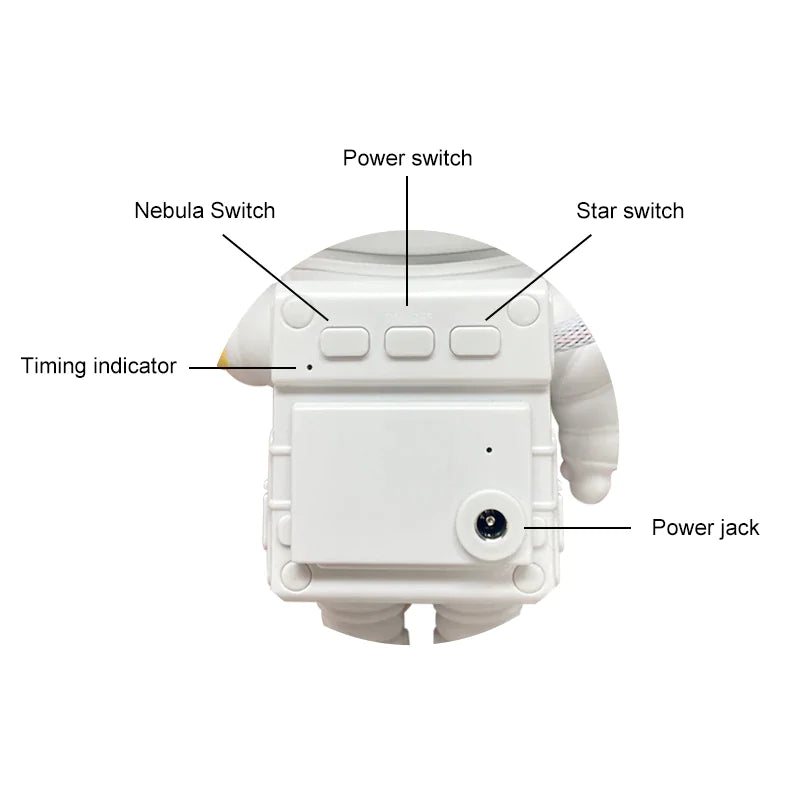 Power switch

Nebula Switch

Star switch

Timing indicator

Power jack